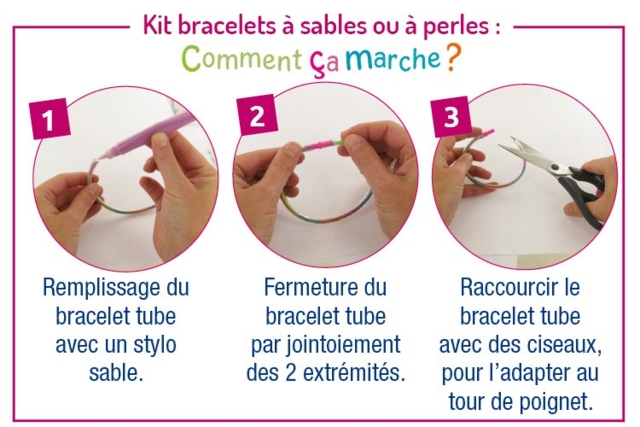 Kit bracelets à sables ou à perles :
Comment ça marche ?

1

Remplissage du bracelet tube avec un stylo sable.

2

Fermeture du bracelet tube par jointoiement des 2 extrémités.

3

Raccourcir le bracelet tube avec des ciseaux, pour l'adapter au tour de poignet.