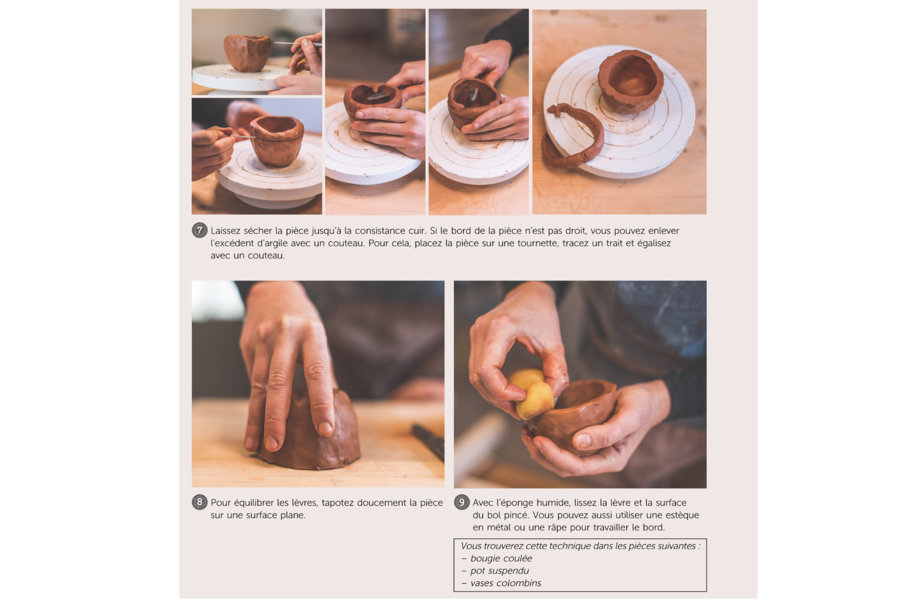 7 Laissez sécher la pièce jusqu'à la consistance cuir. Si le bord de la pièce n'est pas droit, vous pouvez enlever l'excédent d'argile avec un couteau. Pour cela, placez la pièce sur une tournette, tracez un trait et égalisez avec un couteau.

8 Pour équilibrer les lèvres, tapotez doucement la pièce sur une surface plane.

9 Avec l'éponge humide, lissez la lèvre et la surface du bol pincé. Vous pouvez aussi utiliser une estèque en métal ou une râpe pour travailler le bord.

Vous trouverez cette technique dans les pièces suivantes :
– bougie coulée
– pot suspendu
– vases colombins