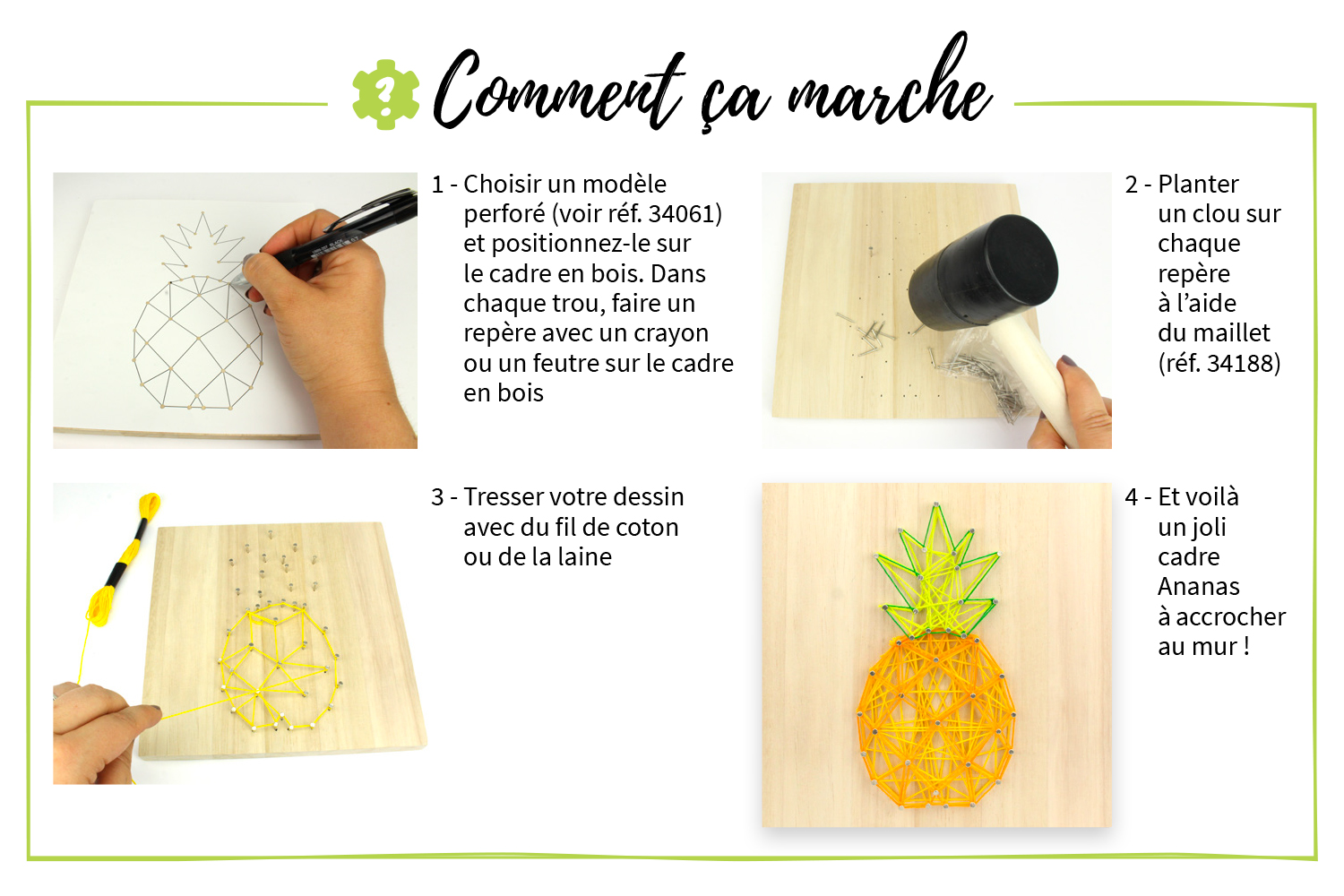 ? Comment ça marche

1 - Choisir un modèle perforé (voir réf. 34061) et positionnez-le sur le cadre en bois. Dans chaque trou, faire un repère avec un crayon ou un feutre sur le cadre en bois

2 - Planter un clou sur chaque repère à l'aide du maillet (réf. 34188)

3 - Tresser votre dessin avec du fil de coton ou de la laine

4 - Et voilà un joli cadre Ananas à accrocher au mur !