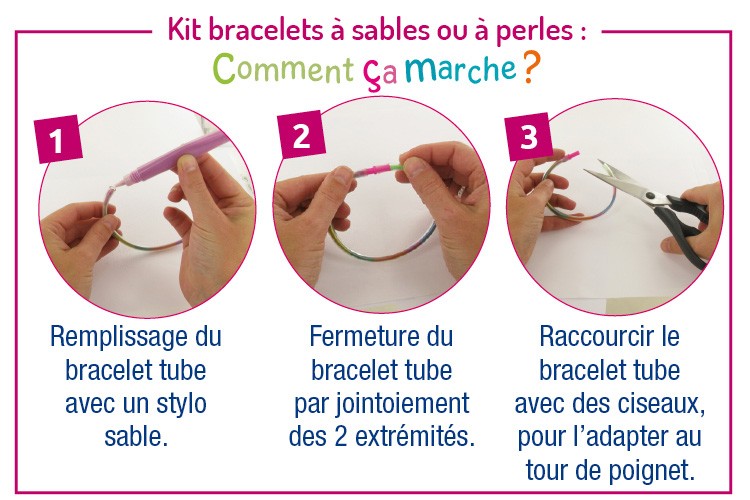 Kit bracelets à sables ou à perles :
Comment ça marche ?

1

Remplissage du bracelet tube avec un stylo sable.

2

Fermeture du bracelet tube par jointoiement des 2 extrémités.

3

Raccourcir le bracelet tube avec des ciseaux, pour l'adapter au tour de poignet.