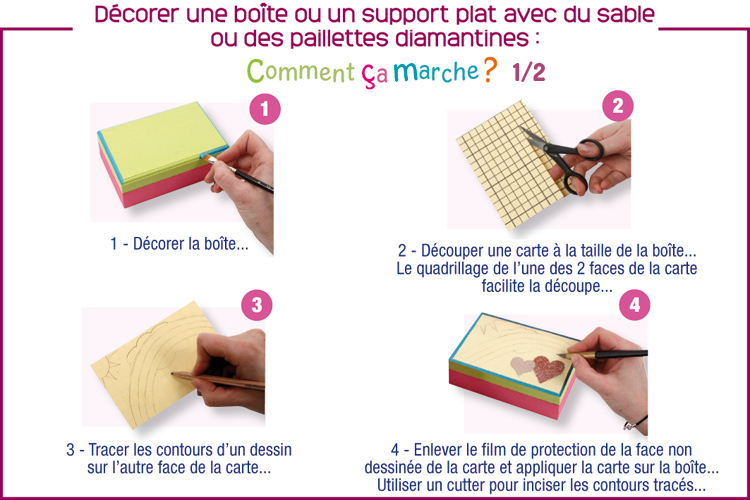 Décorer une boîte ou un support plat avec du sable ou des paillettes diamantines :

Comment ça marche ? 1/2

1

1 - Décorer la boîte...

2

2 - Découper une carte à la taille de la boîte... Le quadrillage de l'une des 2 faces de la carte facilite la découpe...

3

3 - Tracer les contours d'un dessin sur l'autre face de la carte...

4

4 - Enlever le film de protection de la face non dessinée de la carte et appliquer la carte sur la boîte... Utiliser un cutter pour inciser les contours tracés...