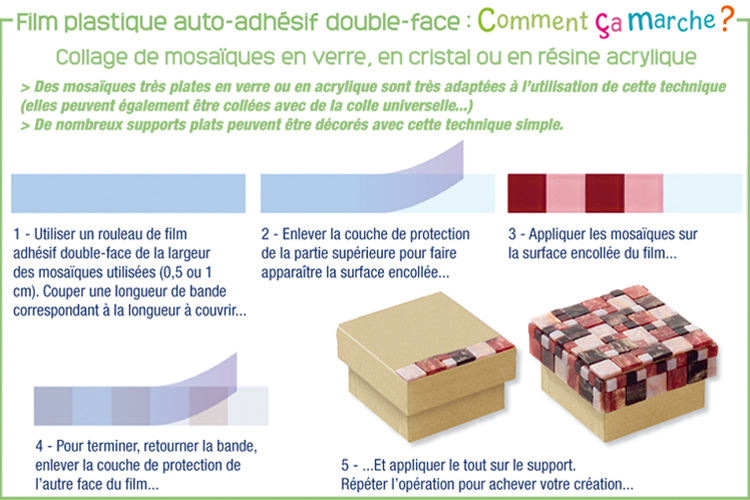 Film plastique auto-adhésif double-face : Comment ça marche ?

Collage de mosaïques en verre, en cristal ou en résine acrylique

> Des mosaïques très plates en verre ou en acrylique sont très adaptées à l'utilisation de cette technique (elles peuvent également être collées avec de la colle universelle...)
> De nombreux supports plats peuvent être décorés avec cette technique simple.

1 - Utiliser un rouleau de film adhésif double-face de la largeur des mosaïques utilisées (0,5 ou 1 cm). Couper une longueur de bande correspondant à la longueur à couvrir...

2 - Enlever la couche de protection de la partie supérieure pour faire apparaître la surface encollée...

3 - Appliquer les mosaïques sur la surface encollée du film...

4 - Pour terminer, retourner la bande, enlever la couche de protection de l'autre face du film...

5 - ...Et appliquer le tout sur le support. Répéter l'opération pour achever votre création...